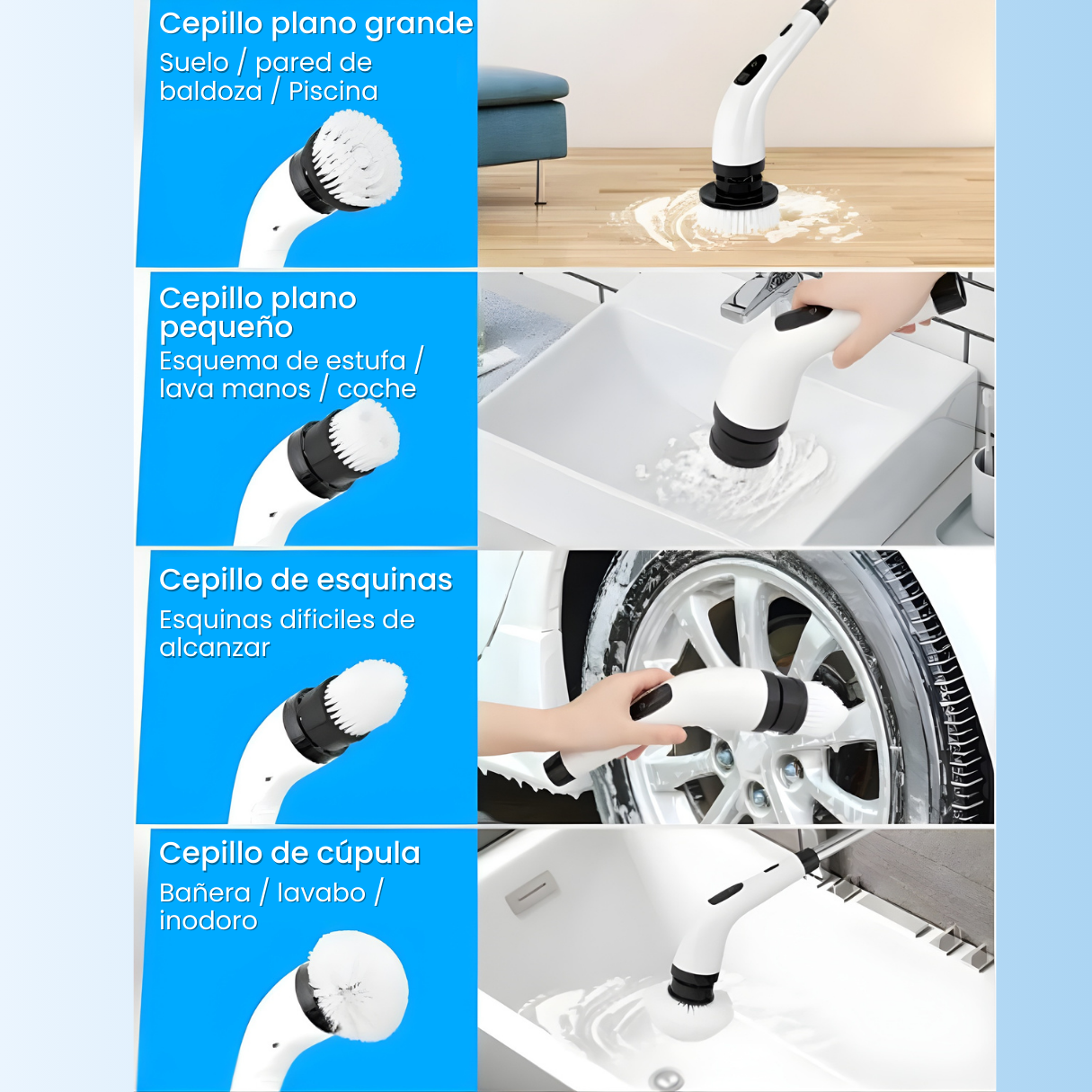 Cepillo plano grande
Suelo / pared de baldoza / Piscina

Cepillo plano pequeño
Esquema de estufa / lava manos / coche

Cepillo de esquinas
Esquinas dificiles de alcanzar

Cepillo de cúpula
Bañera / lavabo / inodoro